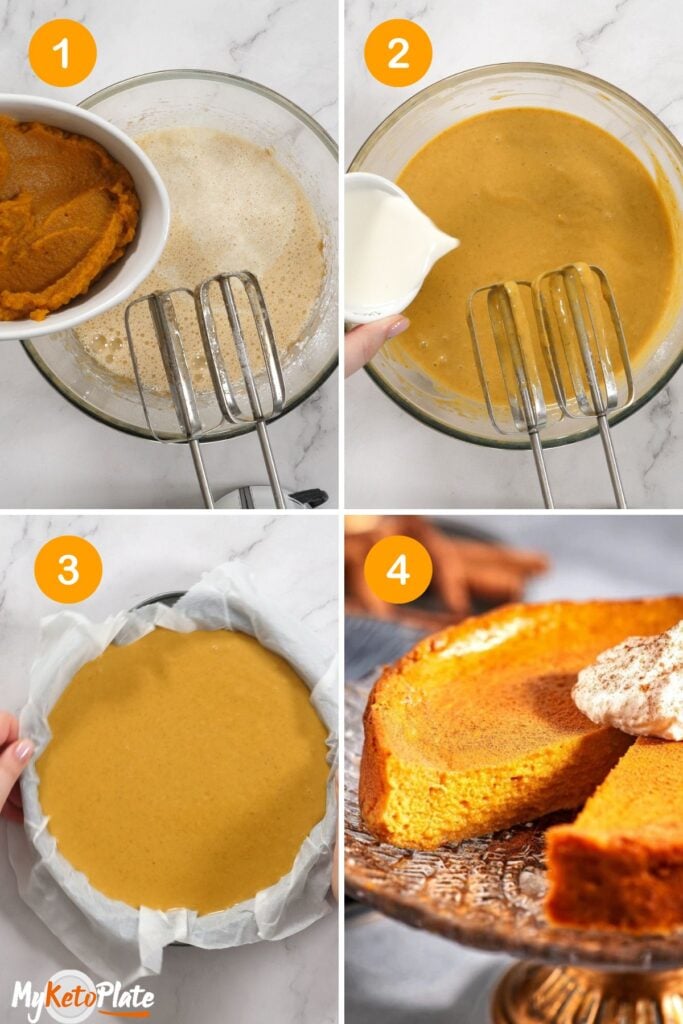 1

2

3

4

MyKetoPlate