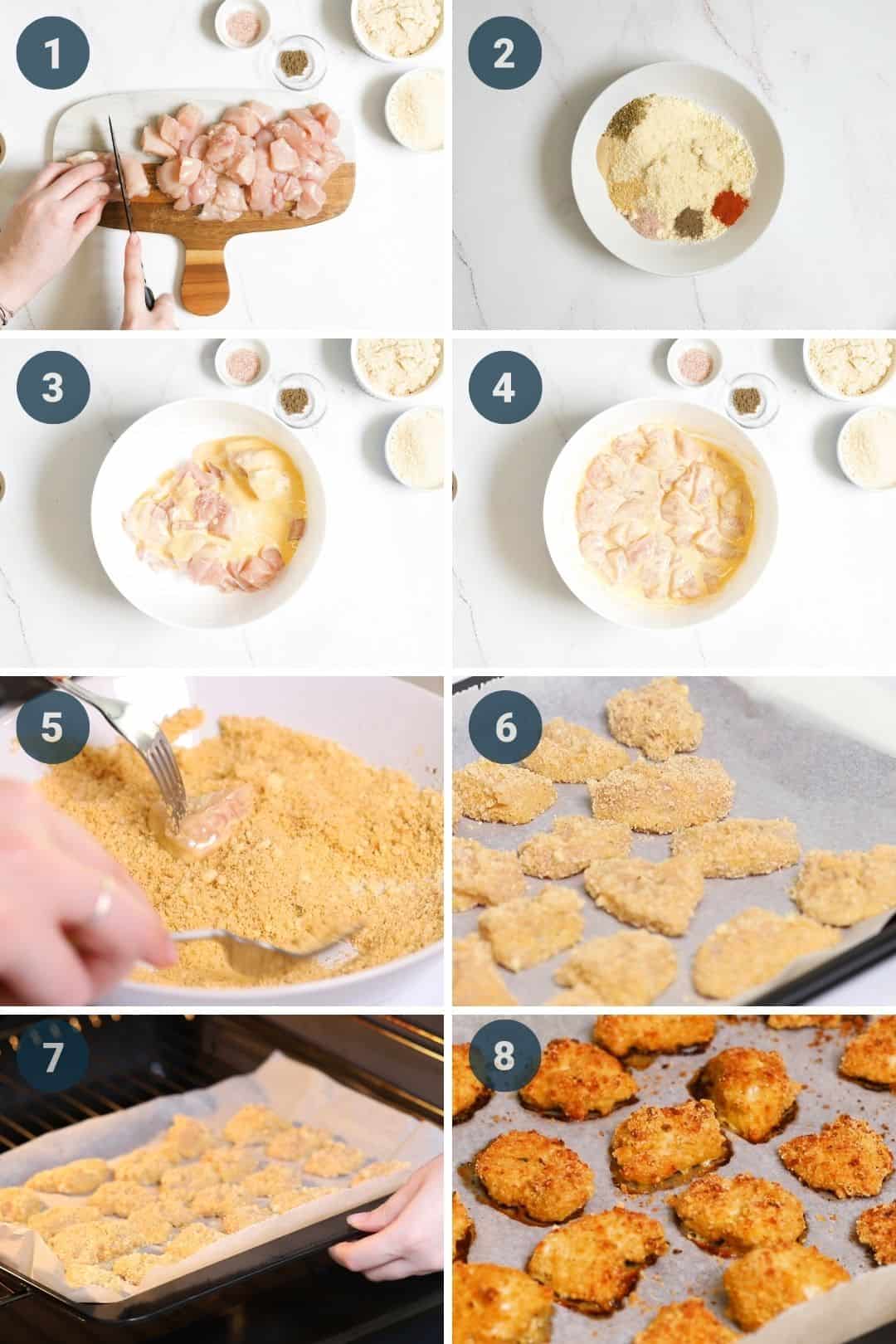 1
2
3
4
5
6
7
8