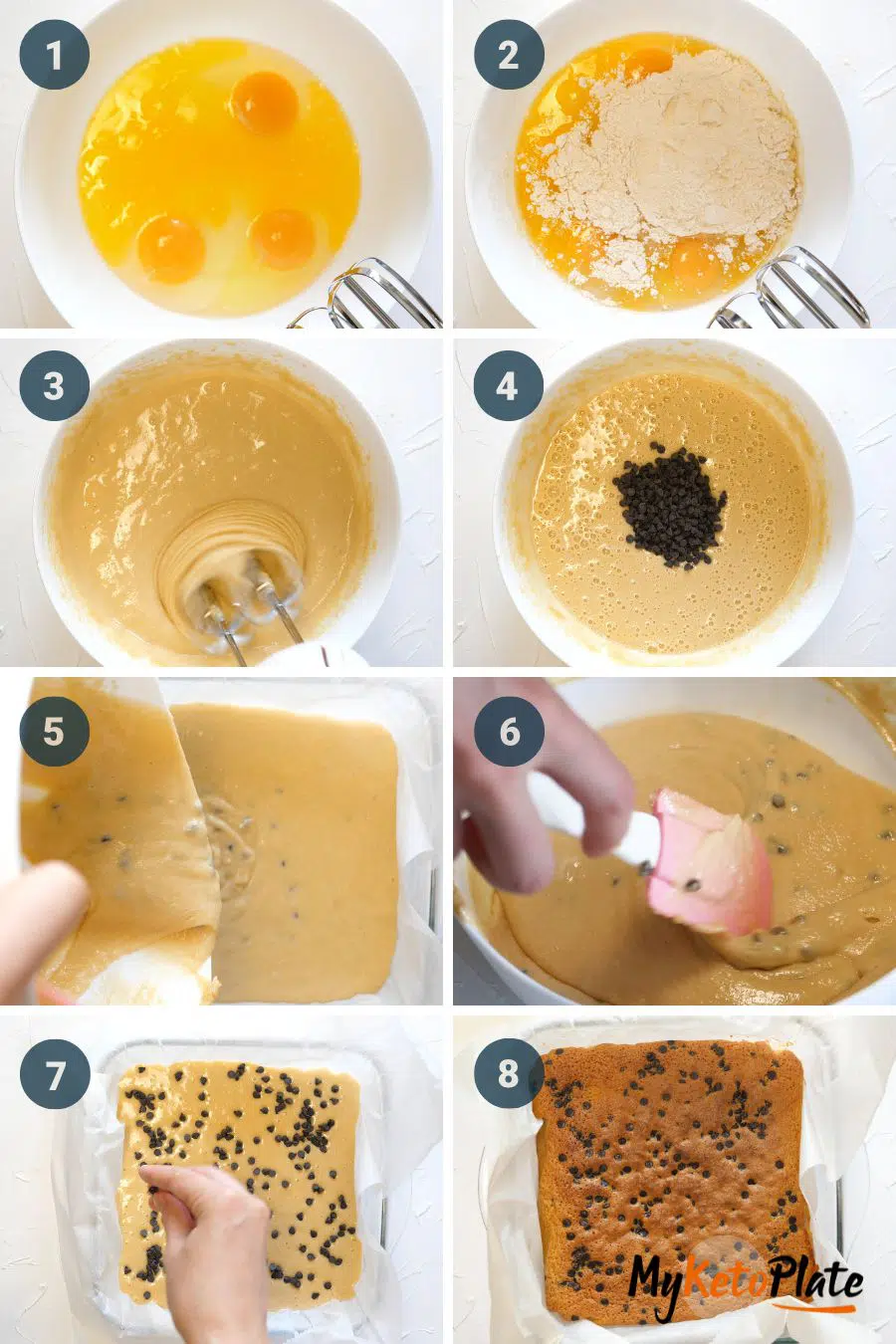 1
2
3
4
5
6
7
8
MyKetoPlate